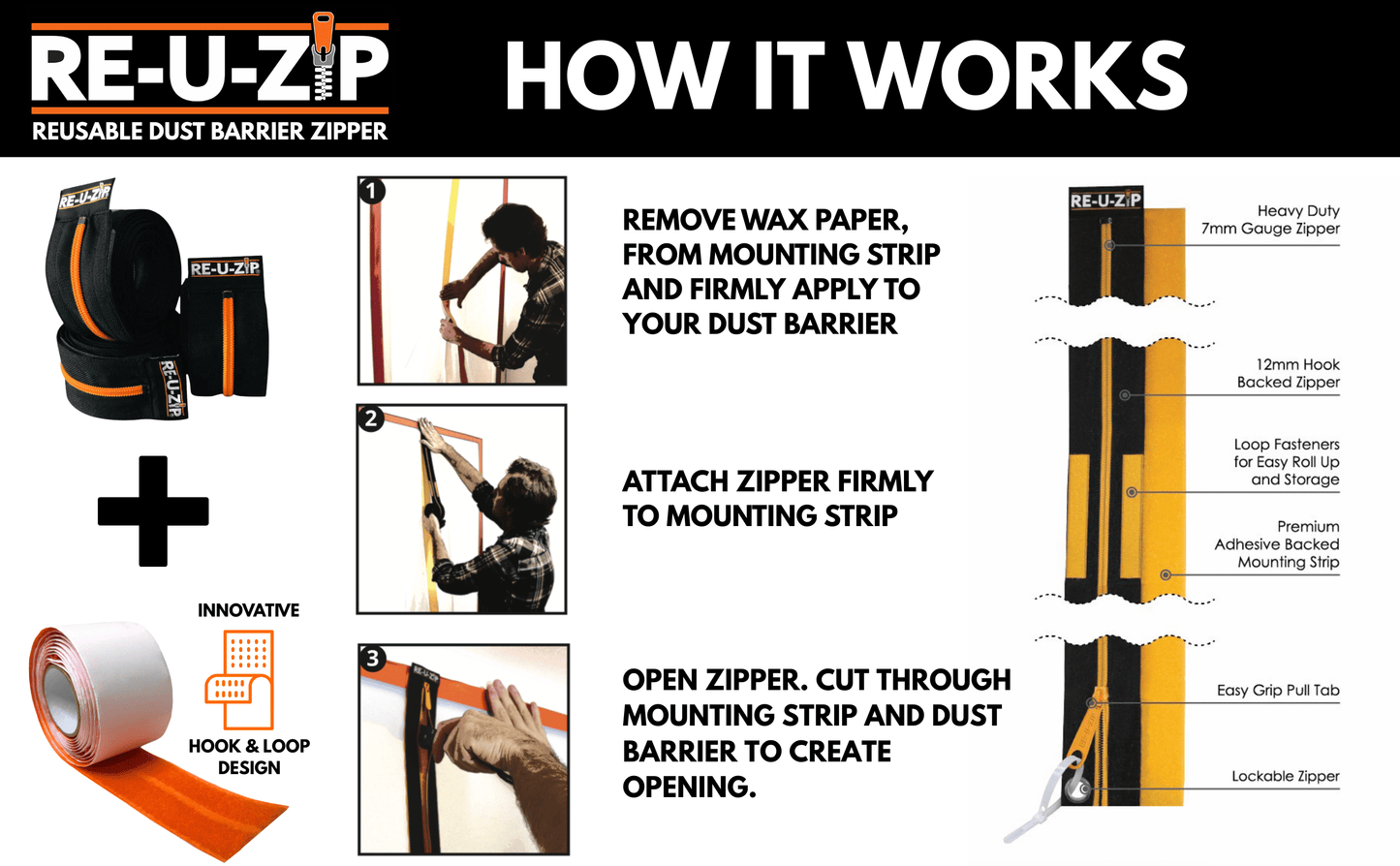 RE-U-ZIP
REUSABLE DUST BARRIER ZIPPER

HOW IT WORKS

RE-U-ZIP
RE-U-ZIP
RE-U-ZIP

INNOVATIVE
HOOK & LOOP DESIGN

1
REMOVE WAX PAPER, FROM MOUNTING STRIP AND FIRMLY APPLY TO YOUR DUST BARRIER

2
ATTACH ZIPPER FIRMLY TO MOUNTING STRIP

3
OPEN ZIPPER. CUT THROUGH MOUNTING STRIP AND DUST BARRIER TO CREATE OPENING.

RE-U-ZIP
Heavy Duty 7mm Gauge Zipper
12mm Hook Backed Zipper
Loop Fasteners for Easy Roll Up and Storage
Premium Adhesive Backed Mounting Strip
Easy Grip Pull Tab
Lockable Zipper