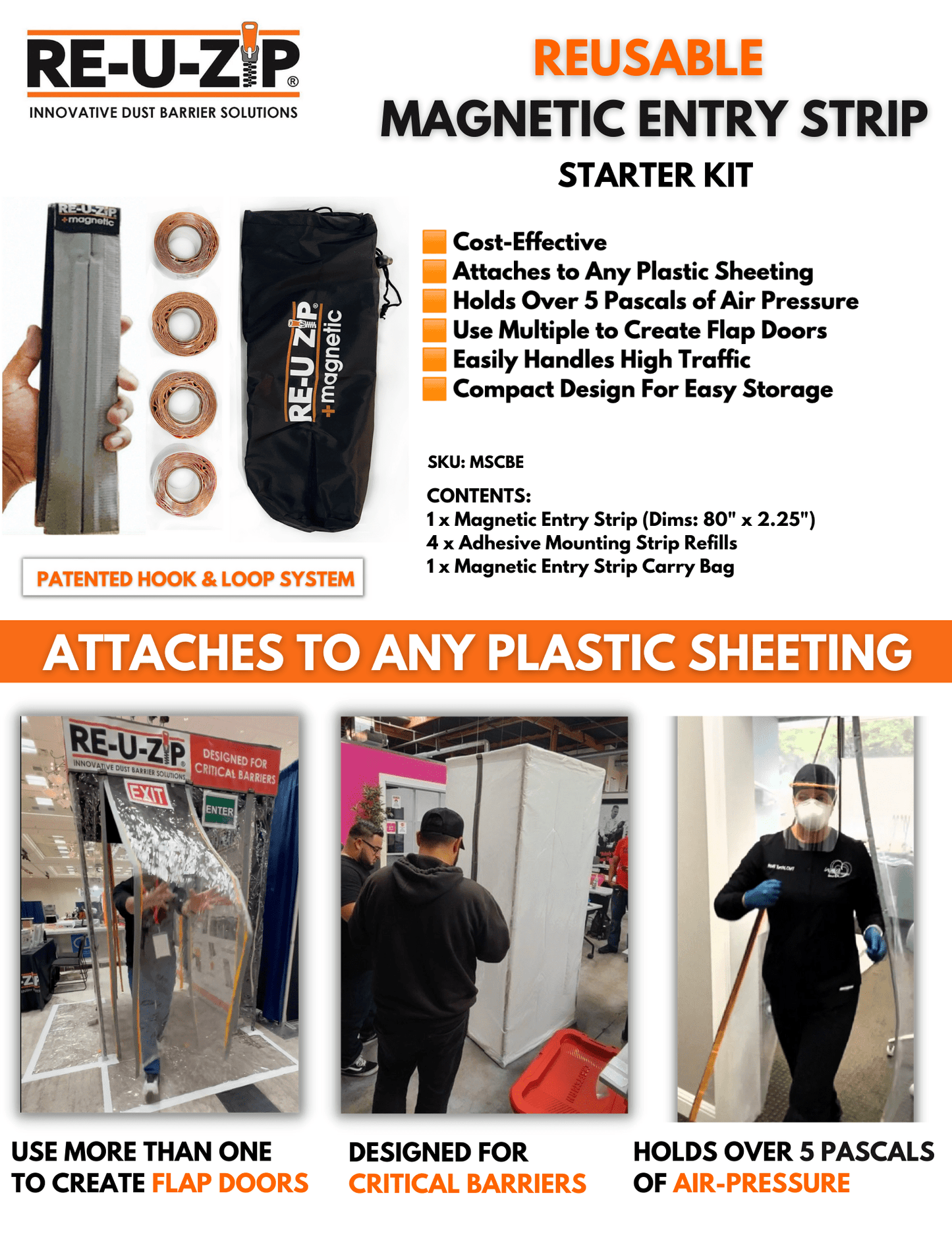 RE-U-ZIP®
INNOVATIVE DUST BARRIER SOLUTIONS

REUSABLE
MAGNETIC ENTRY STRIP
STARTER KIT

RE-U-ZIP +magnetic

RE-U ZIP® +magnetic

Cost-Effective
Attaches to Any Plastic Sheeting
Holds Over 5 Pascals of Air Pressure
Use Multiple to Create Flap Doors
Easily Handles High Traffic
Compact Design For Easy Storage

SKU: MSCBE

CONTENTS:
1 x Magnetic Entry Strip (Dims: 80" x 2.25")
4 x Adhesive Mounting Strip Refills
1 x Magnetic Entry Strip Carry Bag

PATENTED HOOK & LOOP SYSTEM

ATTACHES TO ANY PLASTIC SHEETING

RE-U-ZIP
INNOVATIVE DUST BARRIER SOLUTIONS
DESIGNED FOR CRITICAL BARRIERS
EXIT
ENTER

USE MORE THAN ONE TO CREATE FLAP DOORS

DESIGNED FOR CRITICAL BARRIERS

HOLDS OVER 5 PASCALS OF AIR-PRESSURE